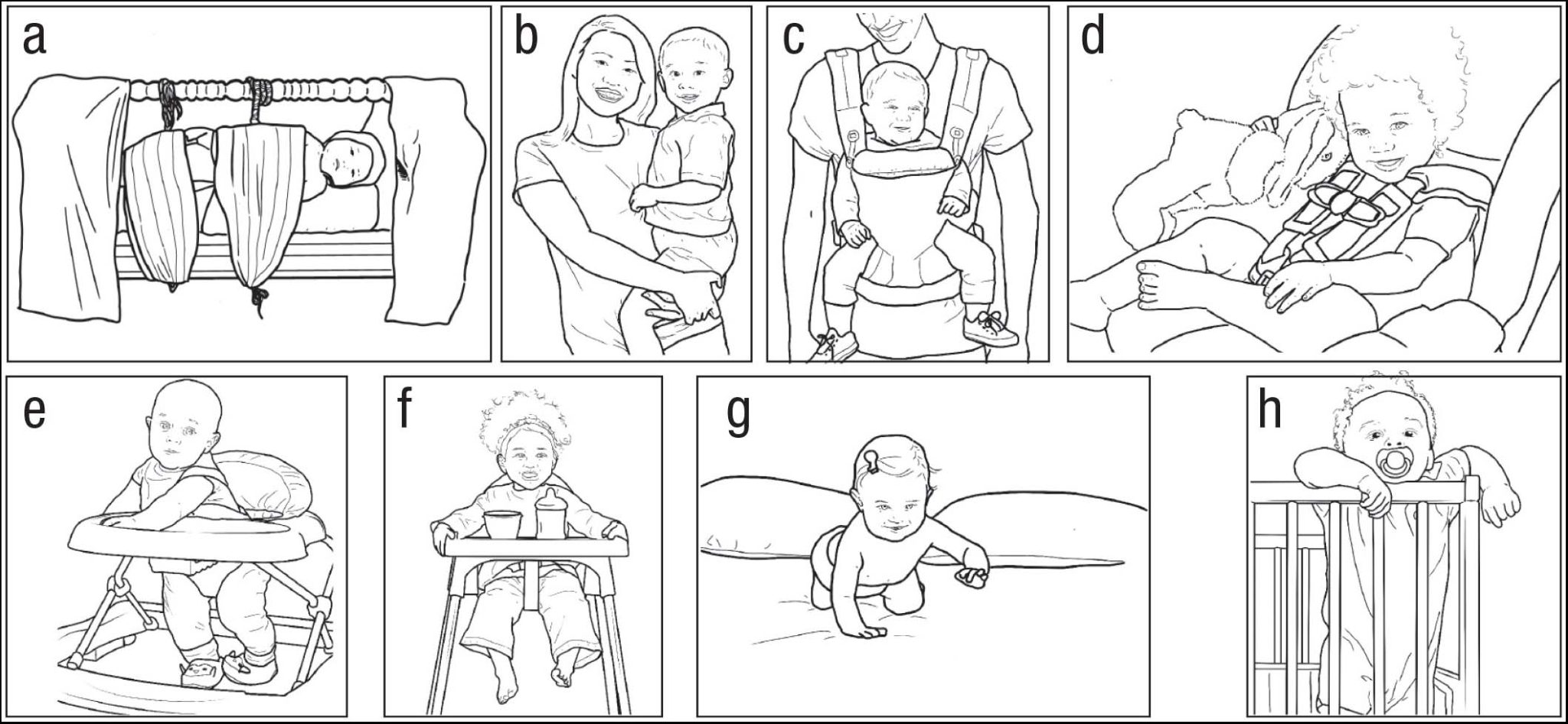 a

b

c

d

e

f

g

h